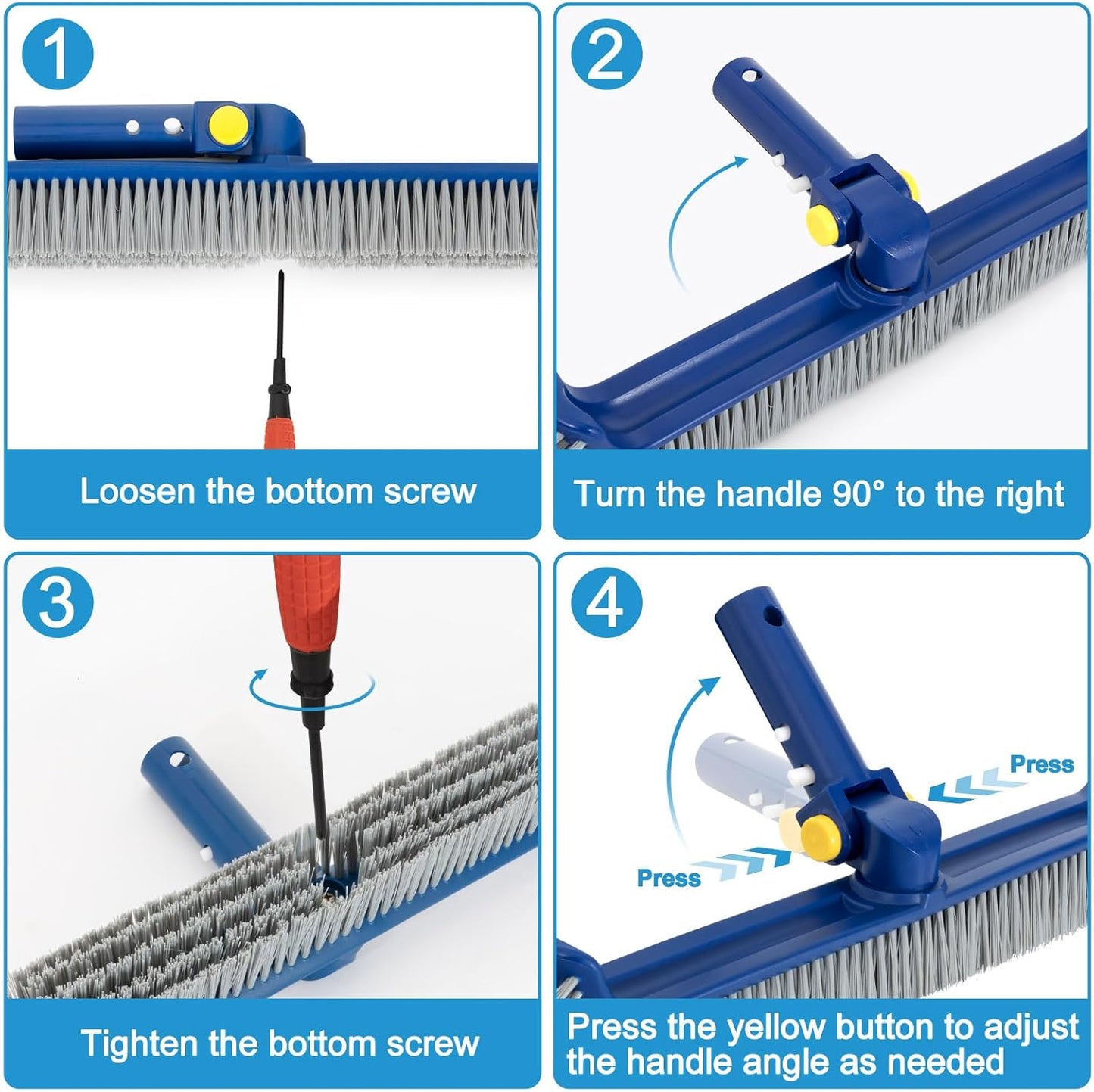 1

Loosen the bottom screw

2

Turn the handle 90° to the right

3

Tighten the bottom screw

4

Press

Press

Press the yellow button to adjust the handle angle as needed